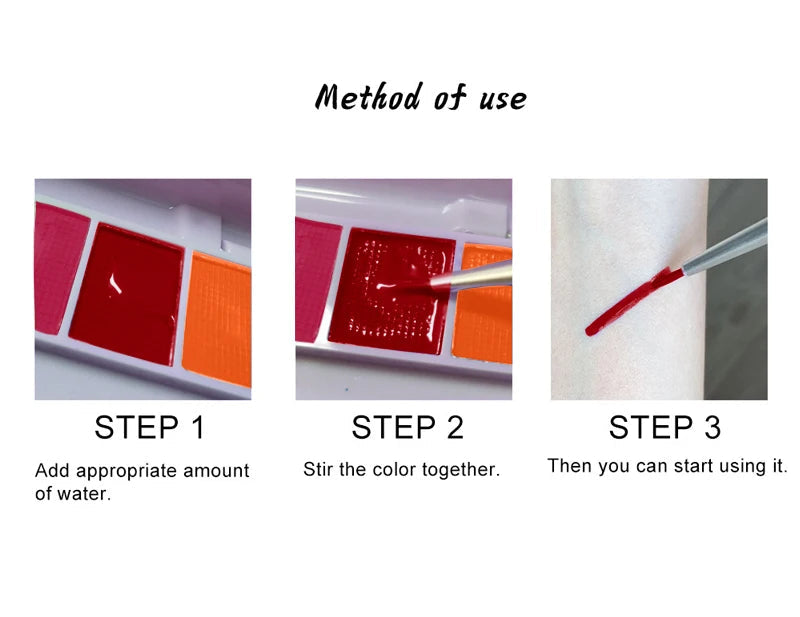 Method of use

STEP 1

Add appropriate amount of water.

STEP 2

Stir the color together.

STEP 3

Then you can start using it.